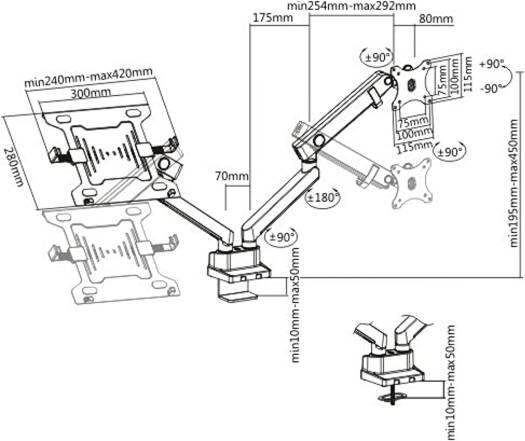 min254mm-max292mm
175mm
80mm
±90°
+90°
-90°
75mm
100mm
115mm
75mm
100mm
115mm
±90°
min240mm-max420mm
300mm
280mm
70mm
±180°
±90°
min195mm-max450mm
min10mm-max50mm
min10mm-max50mm