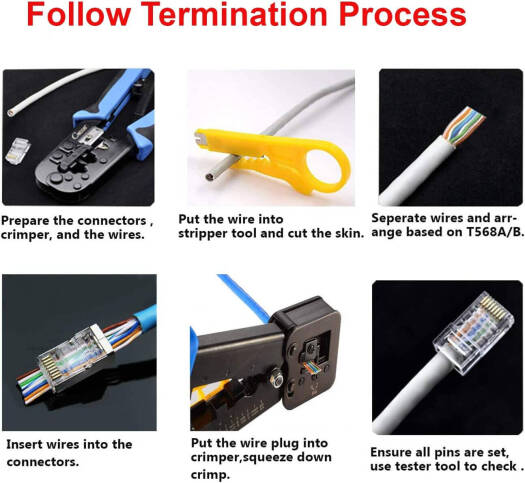 Follow Termination Process

Prepare the connectors , crimper, and the wires.

Put the wire into stripper tool and cut the skin.

Seperate wires and arrange based on T568A/B.

Insert wires into the connectors.

Put the wire plug into crimper,squeeze down crimp.

Ensure all pins are set, use tester tool to check .