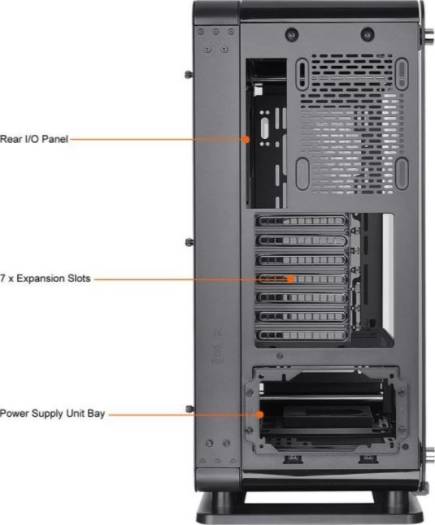 Rear I/O Panel

7 x Expansion Slots

Power Supply Unit Bay