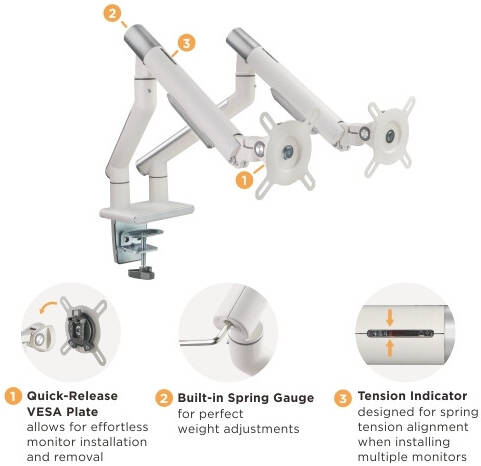 2

3

1

1 Quick-Release VESA Plate
allows for effortless monitor installation and removal

2 Built-in Spring Gauge
for perfect weight adjustments

3 Tension Indicator
designed for spring tension alignment when installing multiple monitors