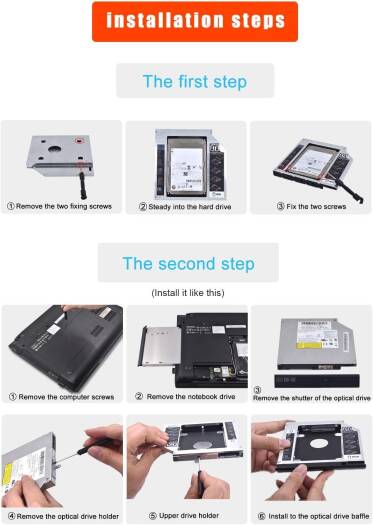 installation steps

The first step

① Remove the two fixing screws

② Steady into the hard drive

③ Fix the two screws

The second step

(Install it like this)

① Remove the computer screws

② Remove the notebook drive

③ Remove the shutter of the optical drive

④ Remove the optical drive holder

⑤ Upper drive holder

⑥ Install to the optical drive baffle