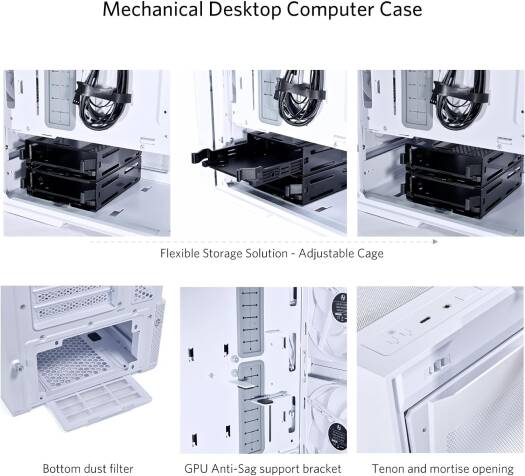 Mechanical Desktop Computer Case

Flexible Storage Solution - Adjustable Cage

Bottom dust filter

GPU Anti-Sag support bracket

Tenon and mortise opening