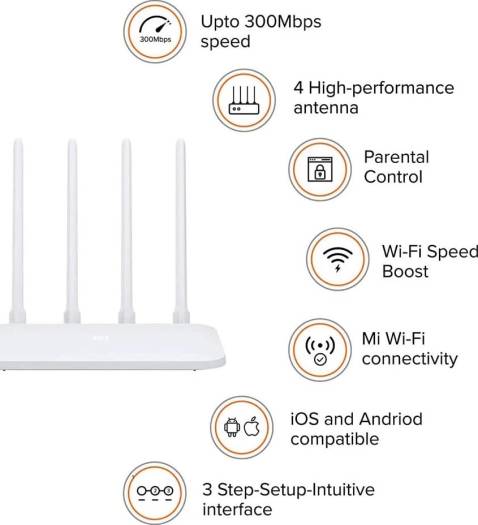 300Mbps

Upto 300Mbps speed

4 High-performance antenna

Parental Control

Wi-Fi Speed Boost

Mi Wi-Fi connectivity

iOS and Andriod compatible

3 Step-Setup-Intuitive interface