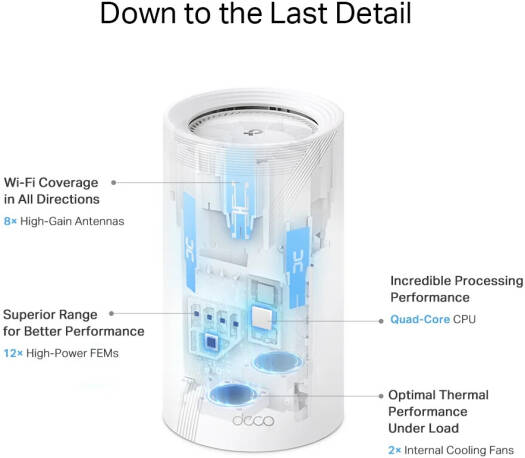 Down to the Last Detail

Wi-Fi Coverage in All Directions

8× High-Gain Antennas

Superior Range for Better Performance

12× High-Power FEMs

Incredible Processing Performance

Quad-Core CPU

Optimal Thermal Performance Under Load

2× Internal Cooling Fans

deco