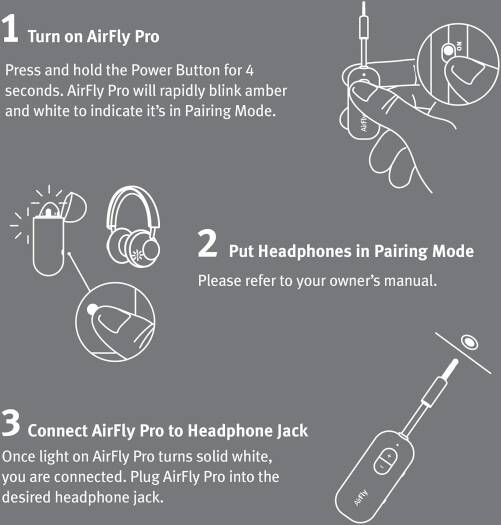 1 Turn on AirFly Pro

Press and hold the Power Button for 4 seconds. AirFly Pro will rapidly blink amber and white to indicate it's in Pairing Mode.

ON

AirFly

2 Put Headphones in Pairing Mode

Please refer to your owner's manual.

3 Connect AirFly Pro to Headphone Jack

Once light on AirFly Pro turns solid white, you are connected. Plug AirFly Pro into the desired headphone jack.

AirFly