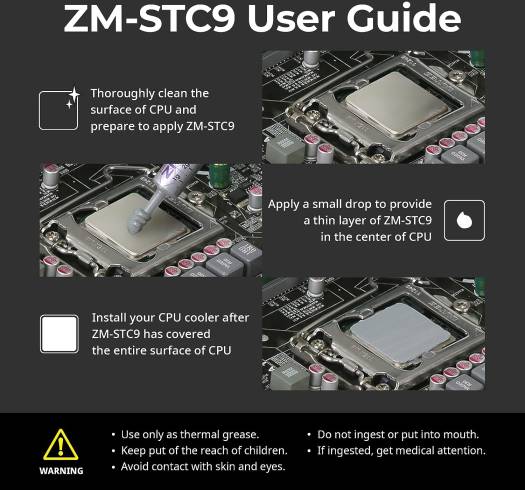 ZM-STC9 User Guide

Thoroughly clean the surface of CPU and prepare to apply ZM-STC9

Apply a small drop to provide a thin layer of ZM-STC9 in the center of CPU

Install your CPU cooler after ZM-STC9 has covered the entire surface of CPU

WARNING

• Use only as thermal grease.
• Keep put of the reach of children.
• Avoid contact with skin and eyes.

• Do not ingest or put into mouth.
• If ingested, get medical attention.