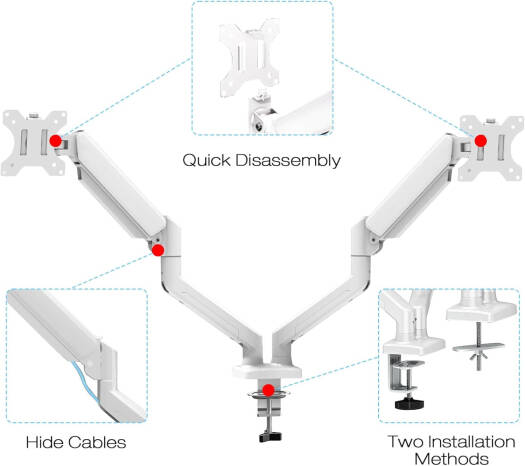 Quick Disassembly

Hide Cables

Two Installation Methods