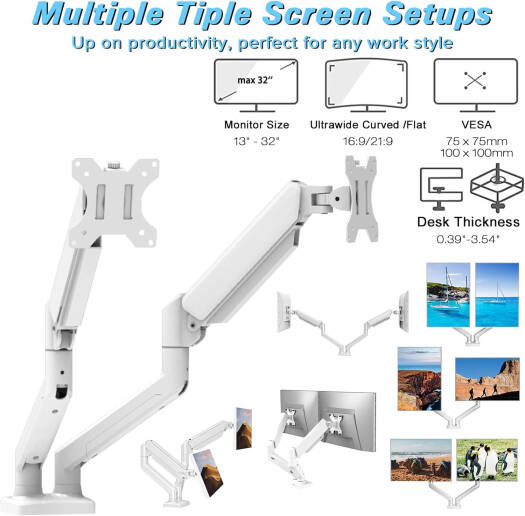 Multiple Tiple Screen Setups

Up on productivity, perfect for any work style

max 32"

Monitor Size
13" - 32"

Ultrawide Curved /Flat
16:9/21:9

VESA
75 x 75mm
100 x 100mm

Desk Thickness
0.39"-3.54"