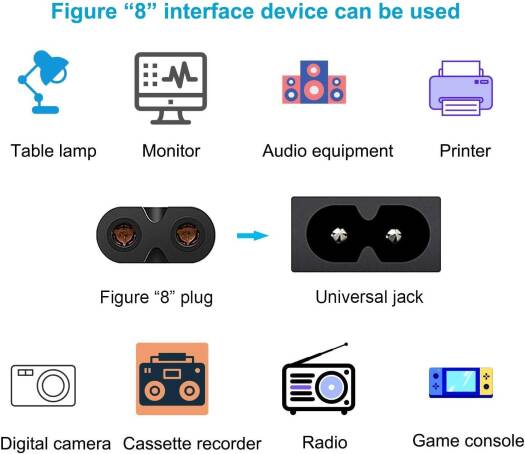 Figure “8” interface device can be used

Table lamp

Monitor

Audio equipment

Printer

Figure “8” plug

Universal jack

Digital camera

Cassette recorder

Radio

Game console