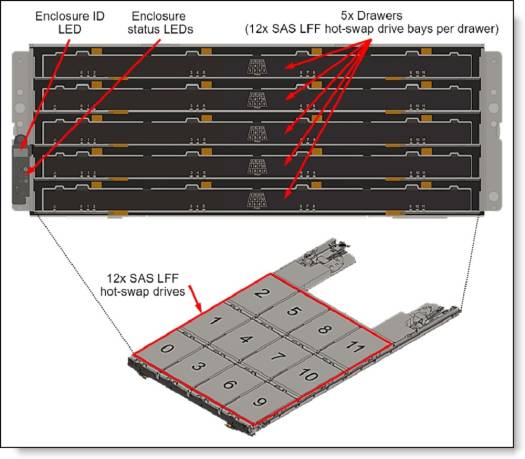 Enclosure ID LED

Enclosure status LEDs

5x Drawers
(12x SAS LFF hot-swap drive bays per drawer)

12x SAS LFF hot-swap drives

2
1
5
0
4
8
3
7
11
6
10
9