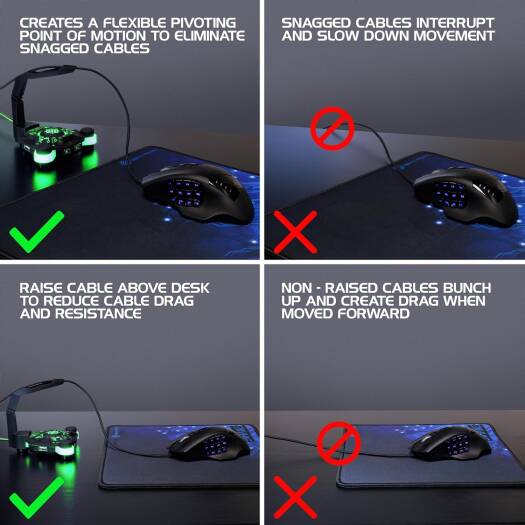 CREATES A FLEXIBLE PIVOTING POINT OF MOTION TO ELIMINATE SNAGGED CABLES

SNAGGED CABLES INTERRUPT AND SLOW DOWN MOVEMENT

RAISE CABLE ABOVE DESK TO REDUCE CABLE DRAG AND RESISTANCE

NON - RAISED CABLES BUNCH UP AND CREATE DRAG WHEN MOVED FORWARD