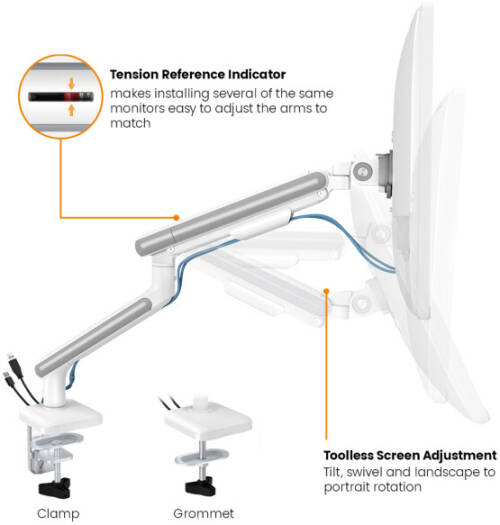 Tension Reference Indicator
makes installing several of the same monitors easy to adjust the arms to match

Toolless Screen Adjustment
Tilt, swivel and landscape to portrait rotation

Clamp

Grommet